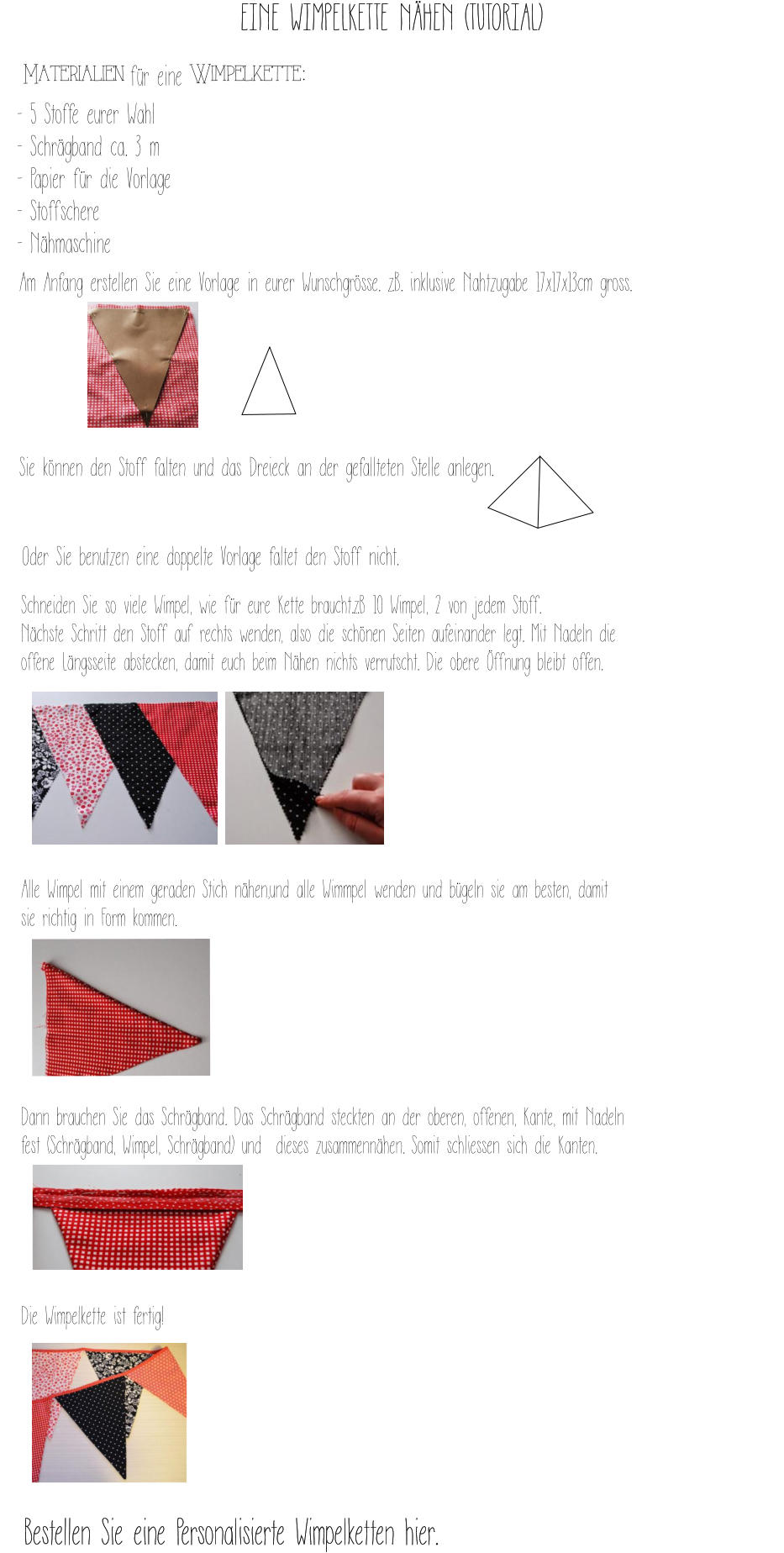 EINE WIMPELKETTE NÄHEN (TUTORIAL)

MATERIALIEN für eine WIMPELKETTE:

- 5 Stoffe eurer Wahl
- Schrägband ca. 3 m
- Papier für die Vorlage
- Stoffschere
- Nähmaschine

Am Anfang erstellen Sie eine Vorlage in eurer Wunschgrösse. zB. inklusive Nahtzugabe 17x17x13cm gross.

Sie können den Stoff falten und das Dreieck an der gefallteten Stelle anlegen.

Oder Sie benutzen eine doppelte Vorlage faltet den Stoff nicht.

Schneiden Sie so viele Wimpel, wie für eure Kette braucht.zB 10 Wimpel, 2 von jedem Stoff.
Nächste Schritt den Stoff auf rechts wenden, also die schönen Seiten aufeinander legt. Mit Nadeln die offene Längsseite abstecken, damit euch beim Nähen nichts verrutscht. Die obere Öffnung bleibt offen.

Alle Wimpel mit einem geraden Stich nähen,und alle Wimmpel wenden und bügeln sie am besten, damit sie richtig in Form kommen.

Dann brauchen Sie das Schrägband. Das Schrägband steckten an der oberen, offenen, Kante, mit Nadeln fest (Schrägband, Wimpel, Schrägband) und dieses zusammennähen. Somit schliessen sich die Kanten.

Die Wimpelkette ist fertig!

Bestellen Sie eine Personalisierte Wimpelketten hier.